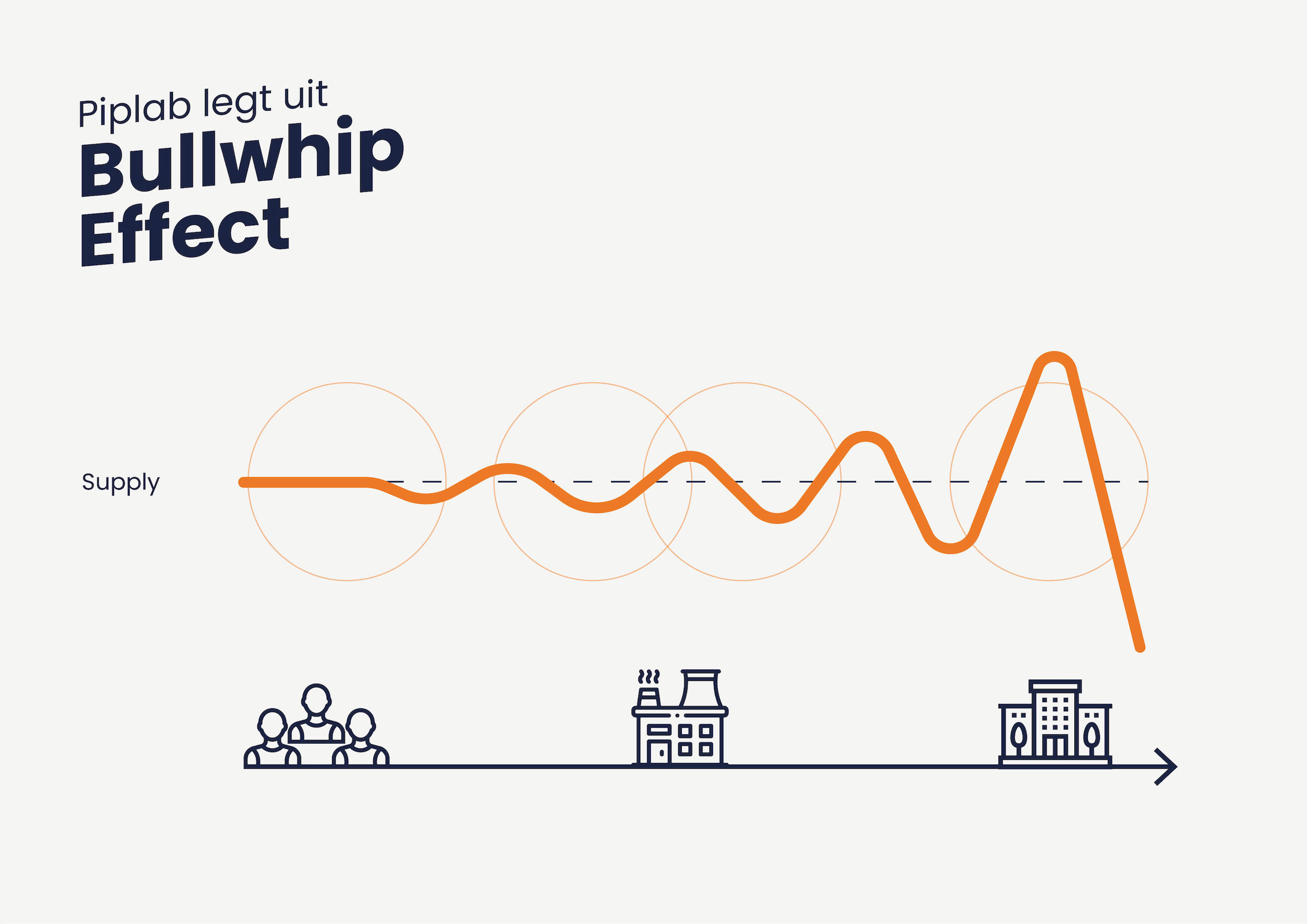 Piplab legt uit
Bullwhip Effect

Supply